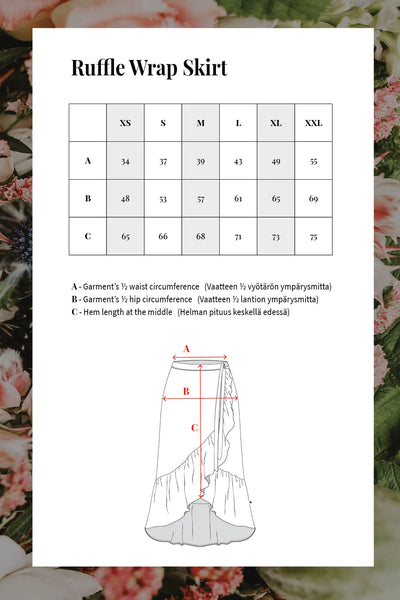 Ruffle Wrap Skirt

|  | XS | S | M | L | XL | XXL |
|---|---|---|---|---|---|---|
| A | 34 | 37 | 39 | 43 | 49 | 55 |
| B | 48 | 53 | 57 | 61 | 65 | 69 |
| C | 65 | 66 | 68 | 71 | 73 | 75 |

A - Garment's ½ waist circumference (Vaatteen ½ vyötärön ympärysmitta)
B - Garment's ½ hip circumference (Vaatteen ½ lantion ympärysmitta)
C - Hem length at the middle (Helman pituus keskellä edessä)

A
B
C